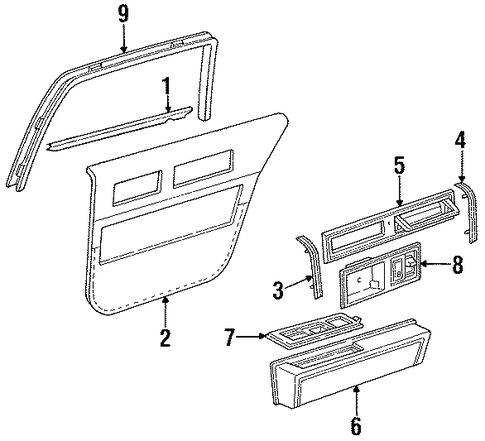 9
1
4
5
8
3
2
7
6