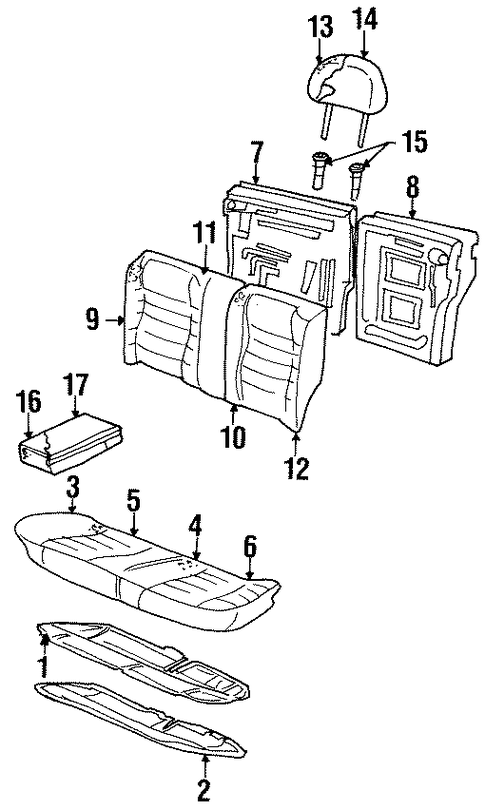 13
14
15
7
8
11
9
10
12
16
17
3
5
4
6
1
2