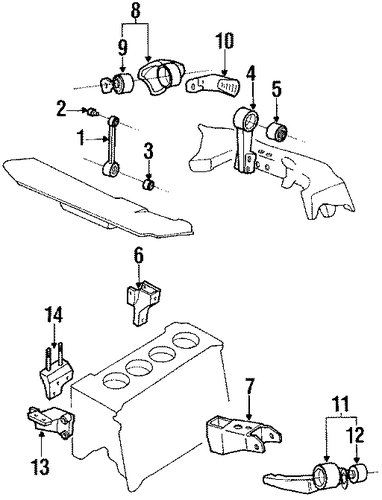 8
9
10
4
5
2
1
3
6
14
7
11
12
13