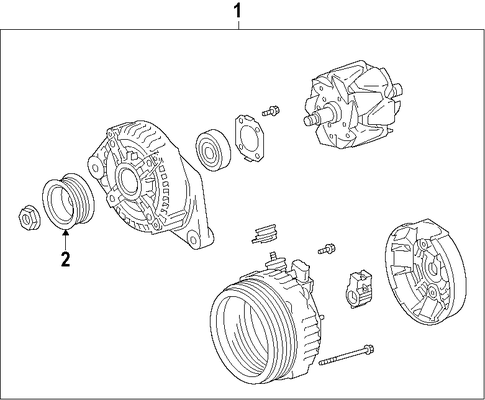 1

2