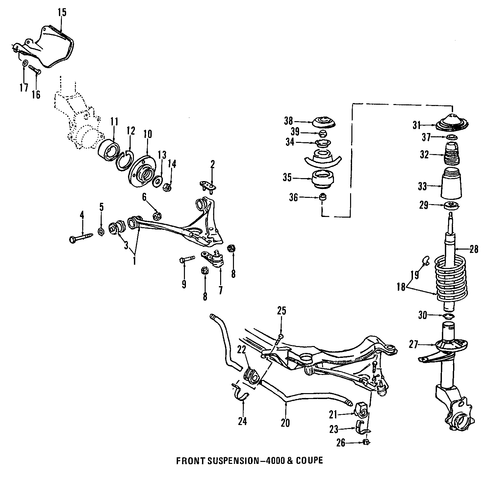 15
17
16
11
12
10
13
14
2
6
4
5
3
1
9
8
7
8
38
39
34
35
36
31
37
32
33
29
28
19
18
30
27
25
22
24
20
21
23
26

FRONT SUSPENSION–4000 & COUPE