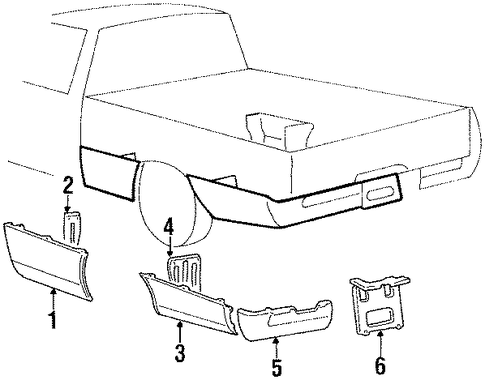 2
4
1
3
5
6