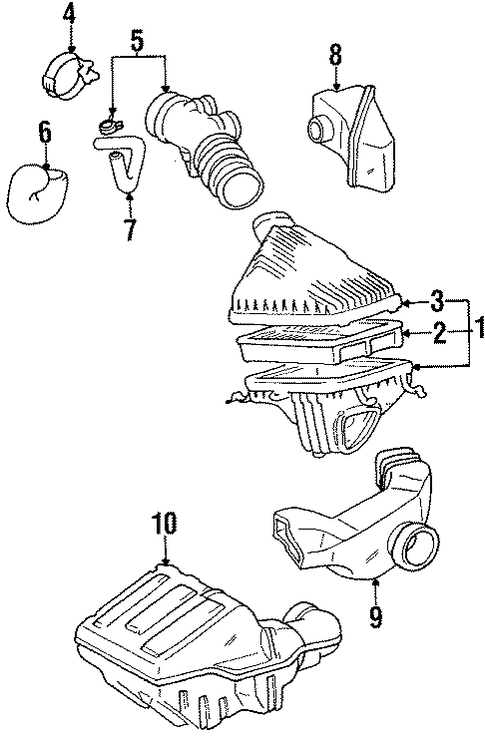 4
5
8
6
7
3
2
1
10
9