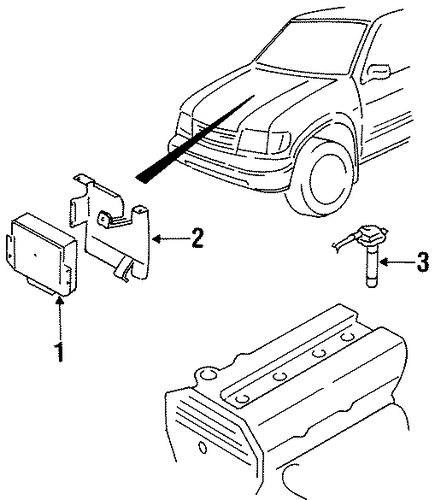 2

3

1