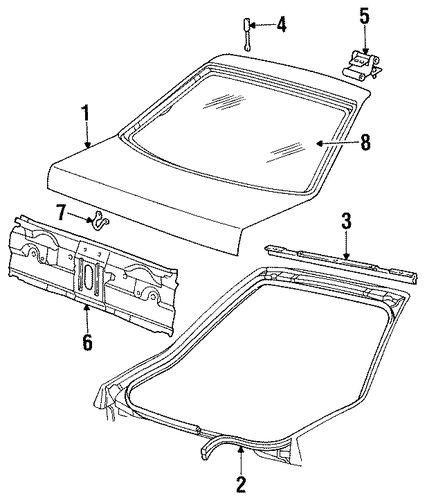 4
5
1
8
7
3
6
2