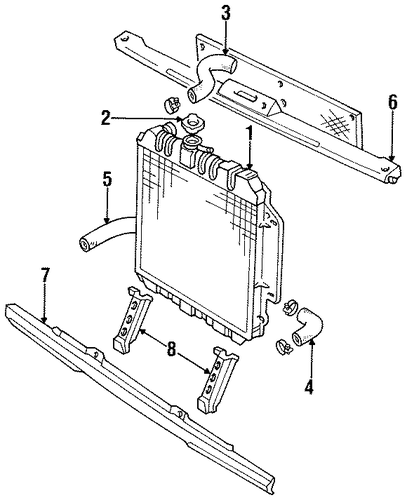 3
6
2
1
5
7
8
4