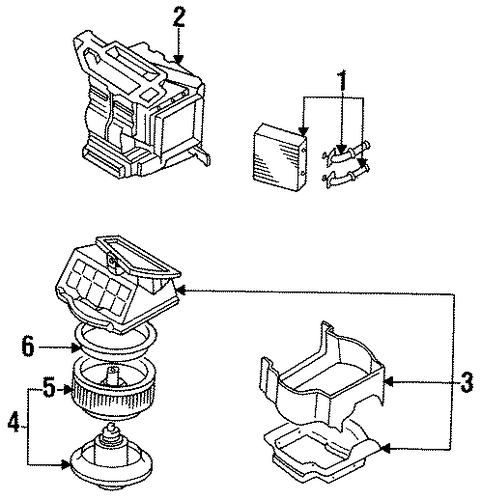 2
1
6
5
4
3