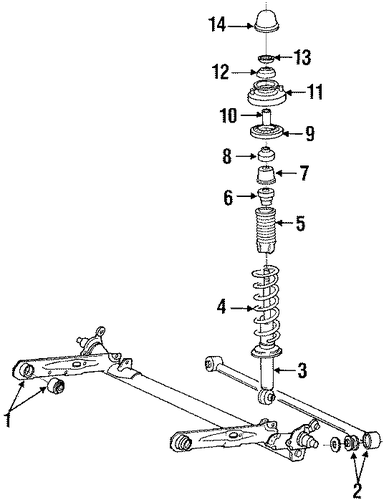 14
13
12
11
10
9
8
7
6
5
4
3
1
2