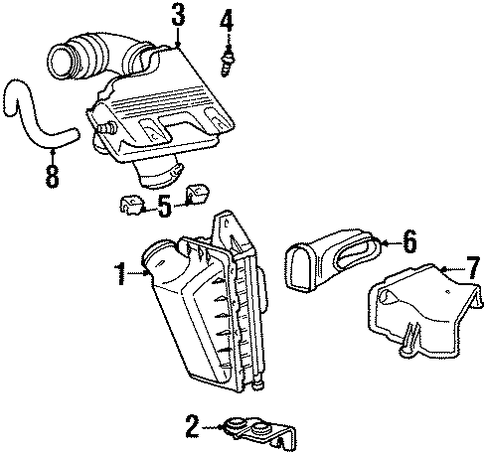 3
4
8
5
6
1
7
2