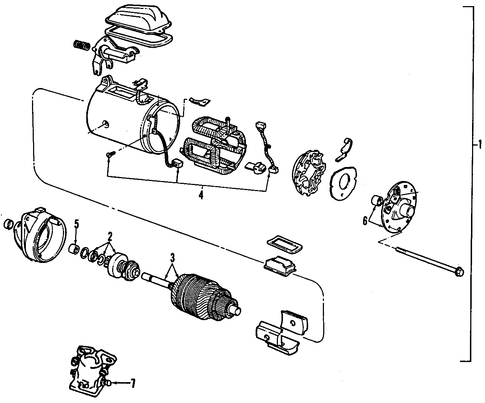 1
4
6
5
2
3
7