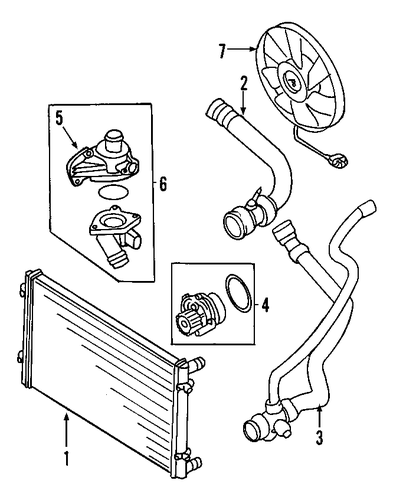 7
2
5
6
4
1
3