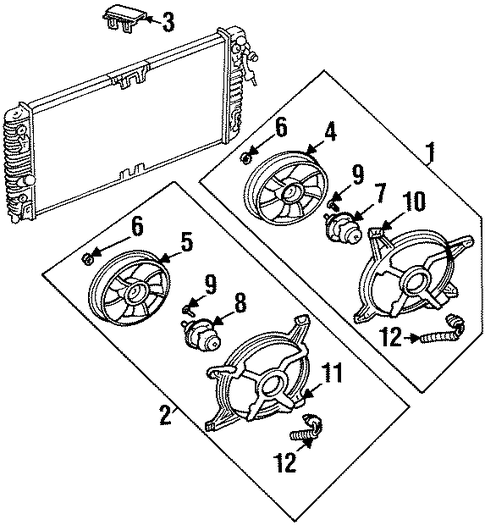 3
6
4
1
9
7
10
6
5
9
8
12
11
2
12