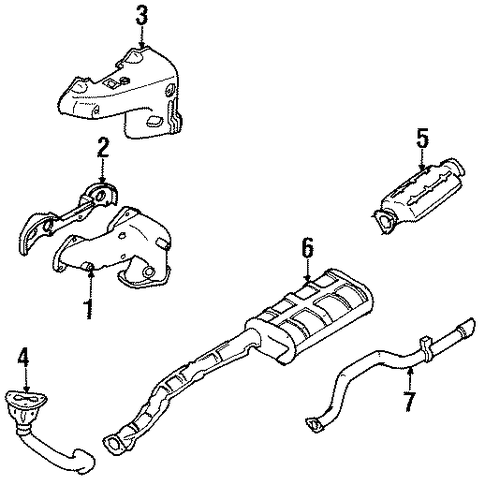 3
2
5
1
6
4
7