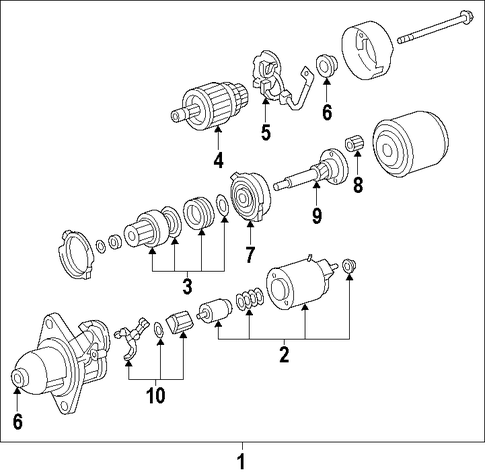 6
5
4
8
9
7
3
2
10
6
1