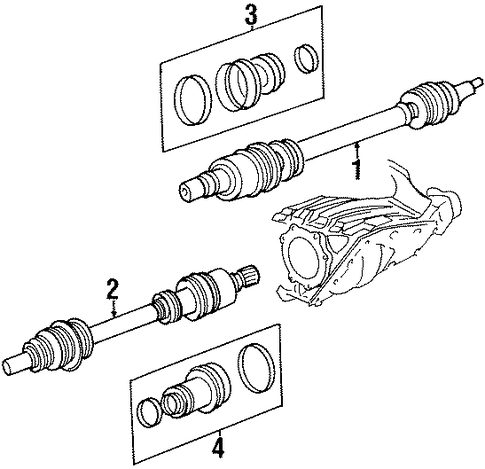 3

1

2

4