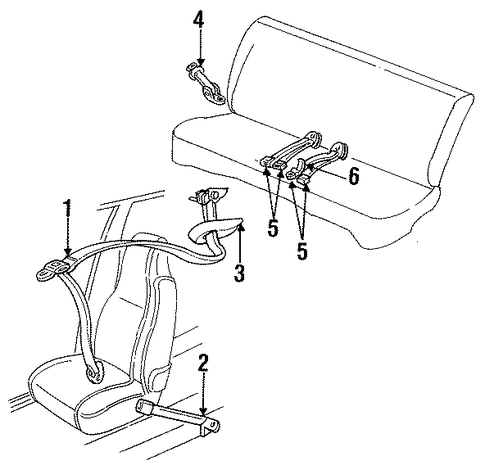 4
6
5
5
1
3
2