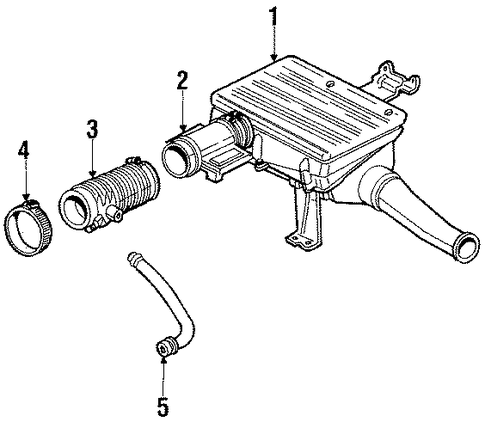 1
2
3
4
5