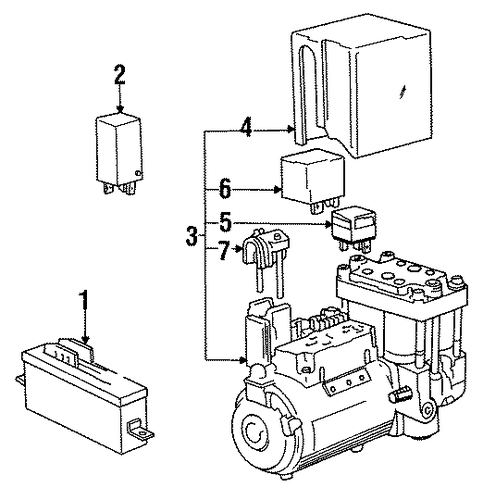 2
4
6
5
3
7
1