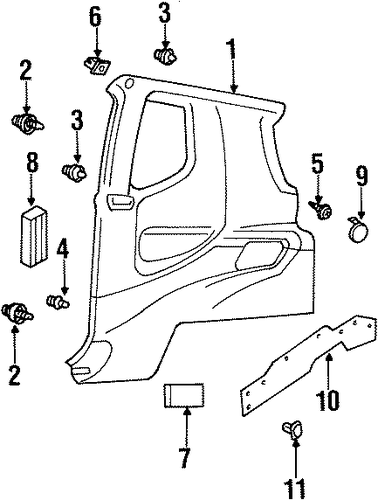 6
3
1
2
3
8
5
9
4
2
10
7
11