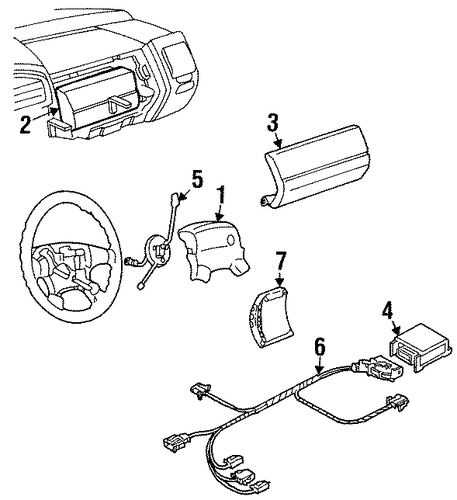 2
3
5
1
7
4
6