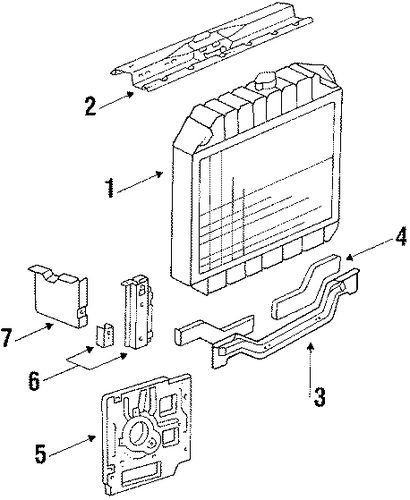 2
1
4
7
6
3
5