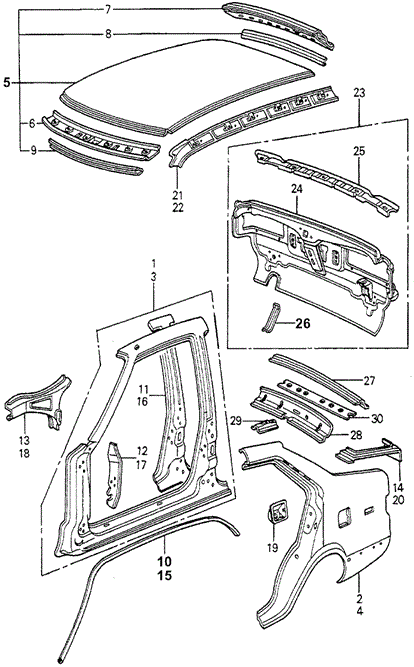 7
8
5
6
9
21
22
23
25
24
26
1
3
11
16
12
17
13
18
10
15
27
30
29
28
14
20
19
2
4