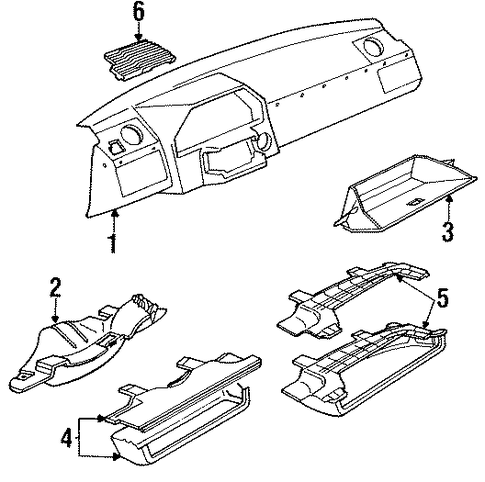 6

1

3

2

5

4