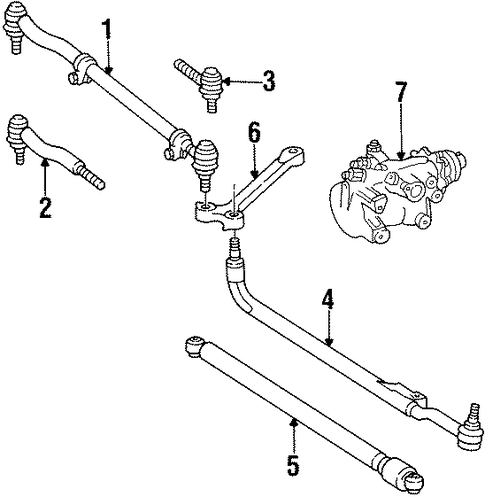 1
3
7
6
2
4
5