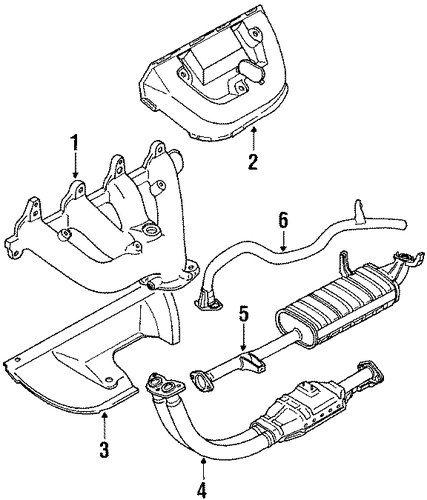 1
2
6
5
3
4