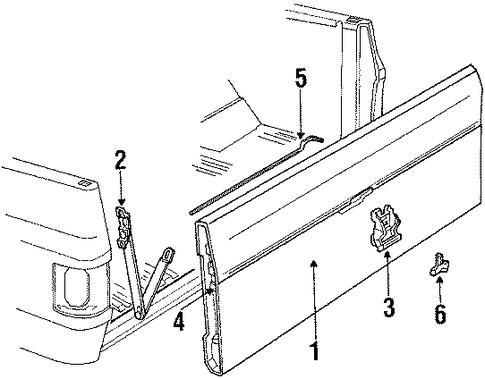 5
2
3
6
4
1