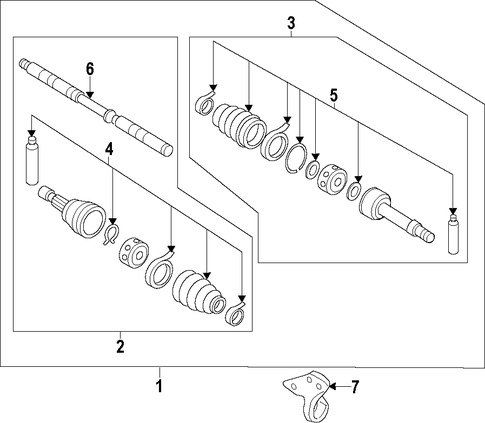 3
6
5
4
2
1
7