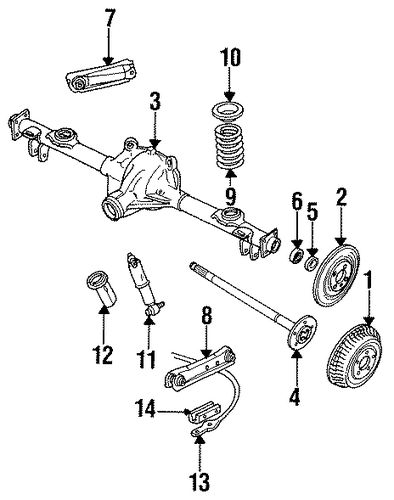 7
10
3
9
6
5
2
1
12
11
8
4
14
13