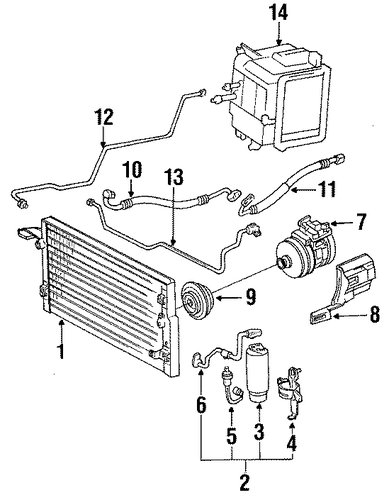 14
12
10
13
11
7
9
8
1
6
5
3
4
2