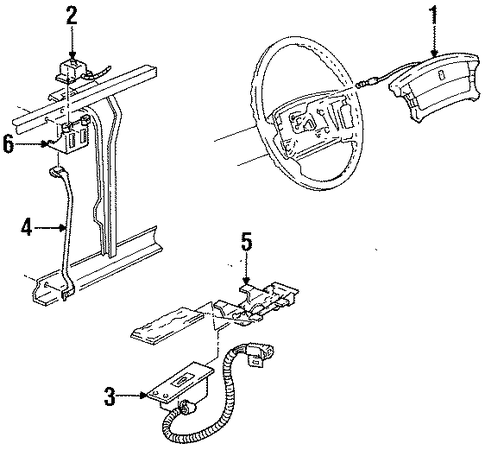 2
1
6
4
5
3