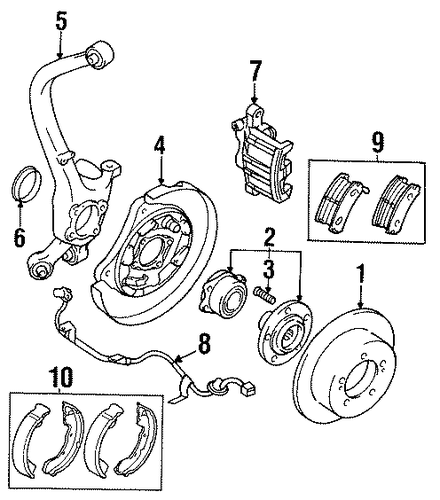 5
7
4
9
6
2
3
1
8
10