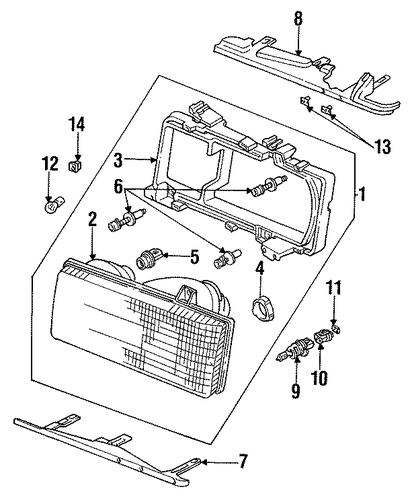 8
14
13
12
3
6
1
2
5
4
11
10
9
7