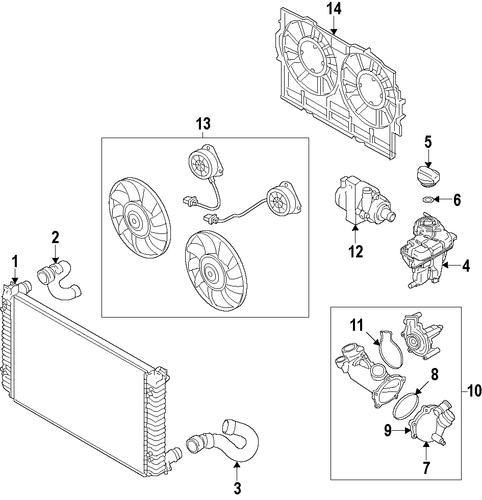 14
13
5
6
12
4
2
1
11
8
10
9
7
3