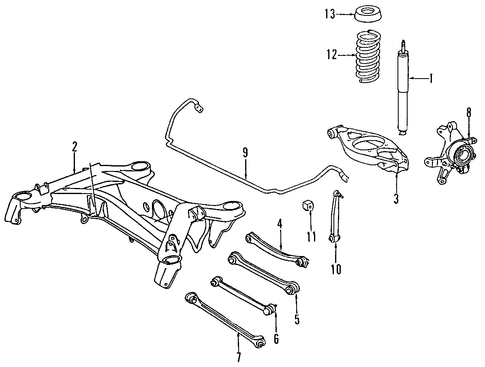 13
12
1
8
2
9
3
4
11
10
5
6
7