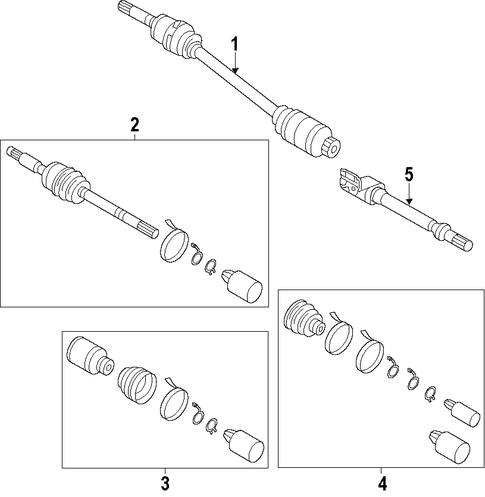 1

2

5

3

4