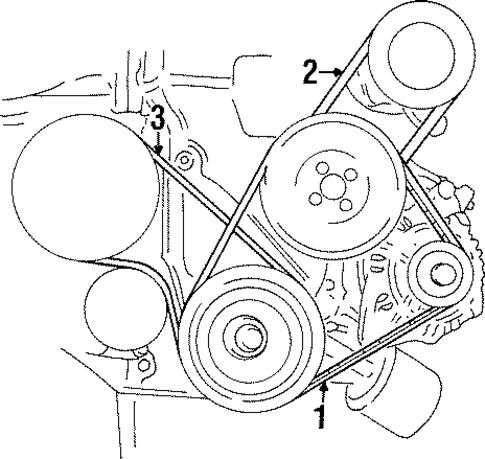 2
3
1