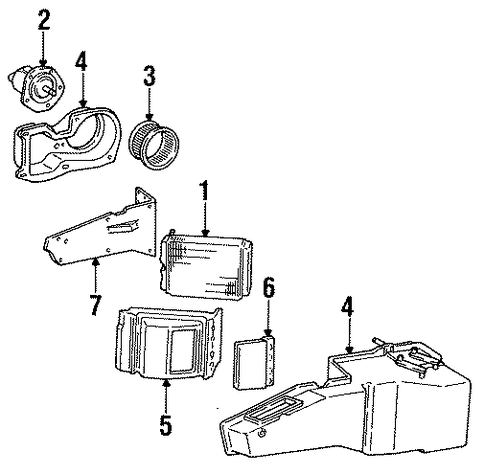 2
4
3
1
7
6
4
5