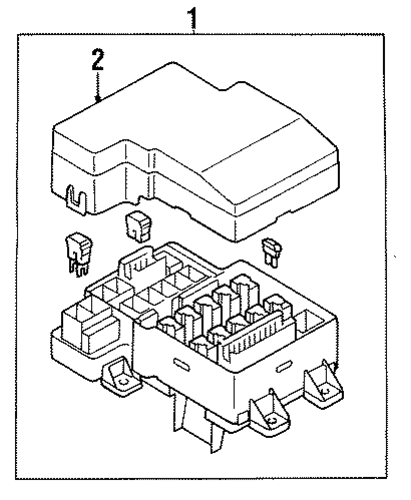 1
2