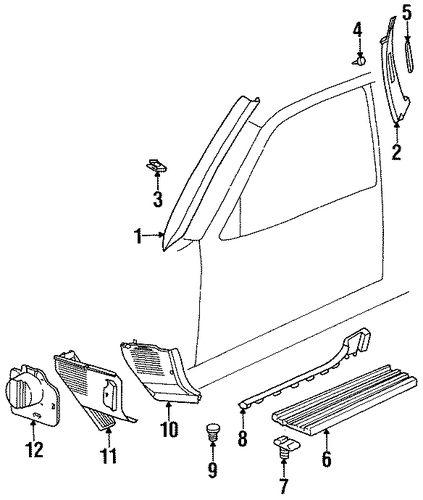 4
5
2
3
1
12
11
10
9
8
7
6