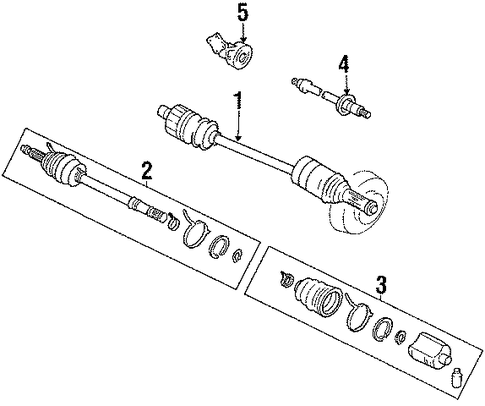 5
4
1
2
3