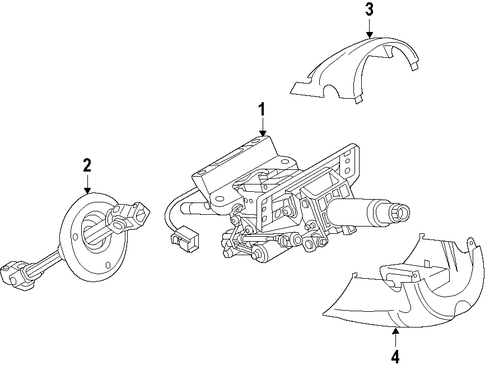 3
1
2
4