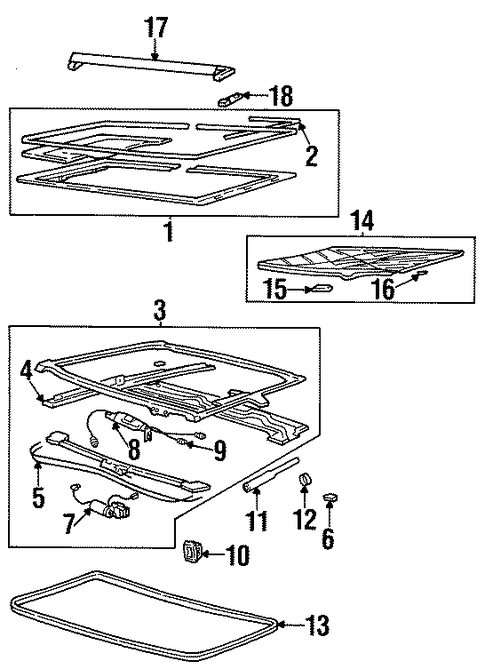 17
18
2
1
14
15
16
3
4
8
9
5
7
11
12
6
10
13