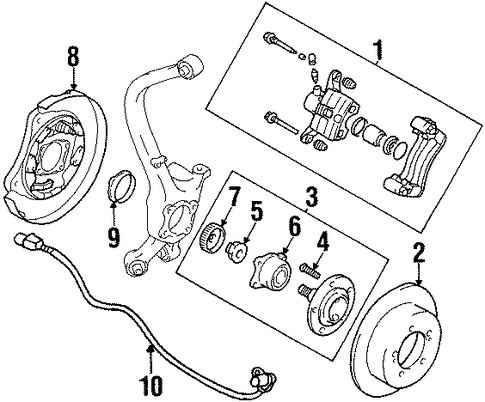 8
1
9
7
5
3
6
4
2
10