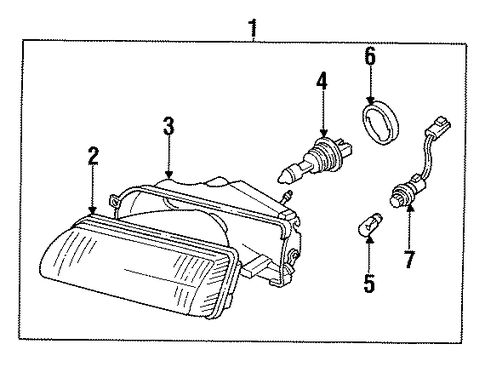 1
6
4
3
2
7
5