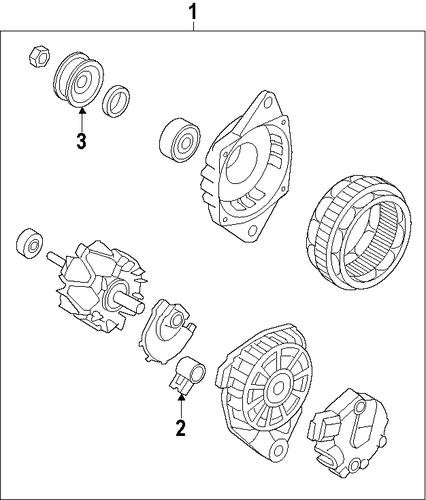 1
3
2