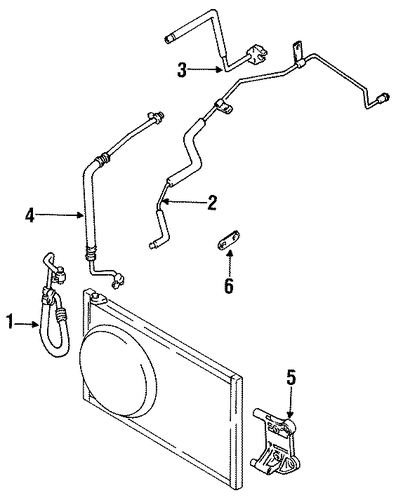 3
2
4
6
1
5